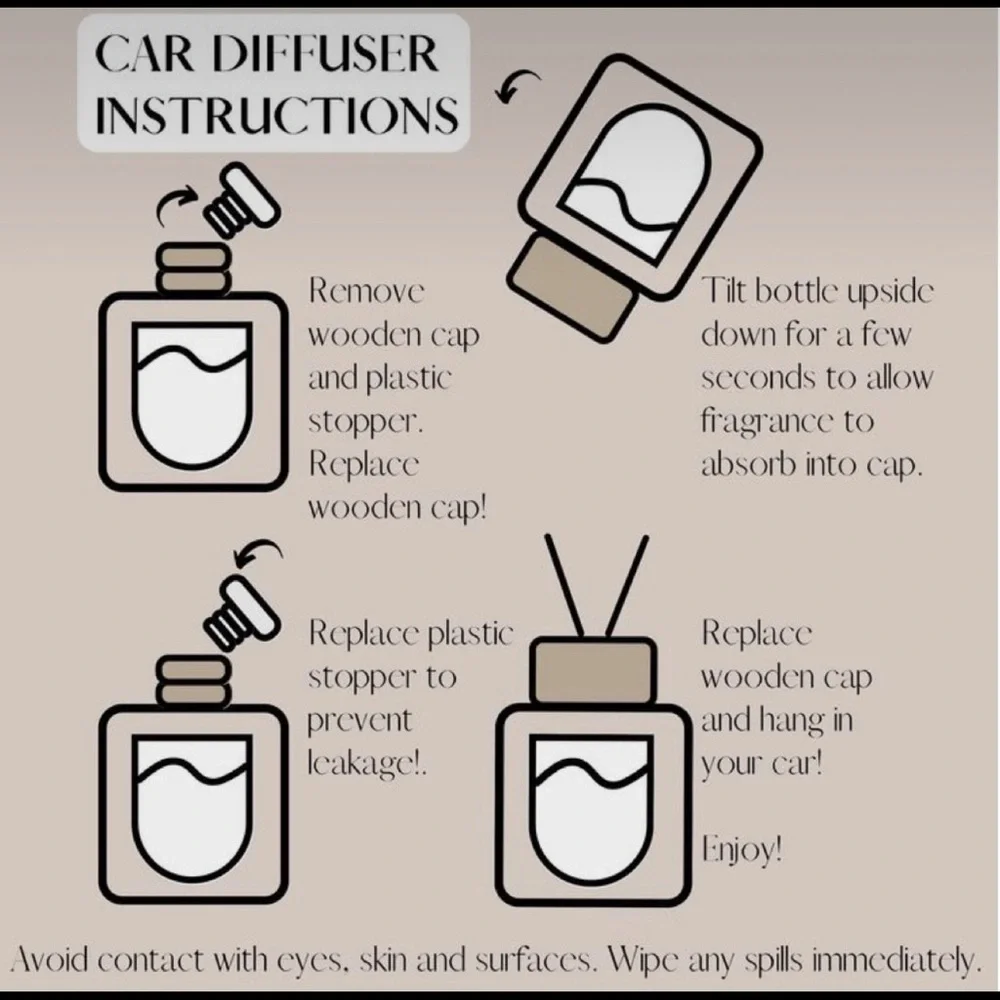 CAR DIFFUSER INSTRUCTIONS

Remove wooden cap and plastic stopper. Replace wooden cap!

Tilt bottle upside down for a few seconds to allow fragrance to absorb into cap.

Replace plastic stopper to prevent leakage!.

Replace wooden cap and hang in your car!

Enjoy!

Avoid contact with eyes, skin and surfaces. Wipe any spills immediately.